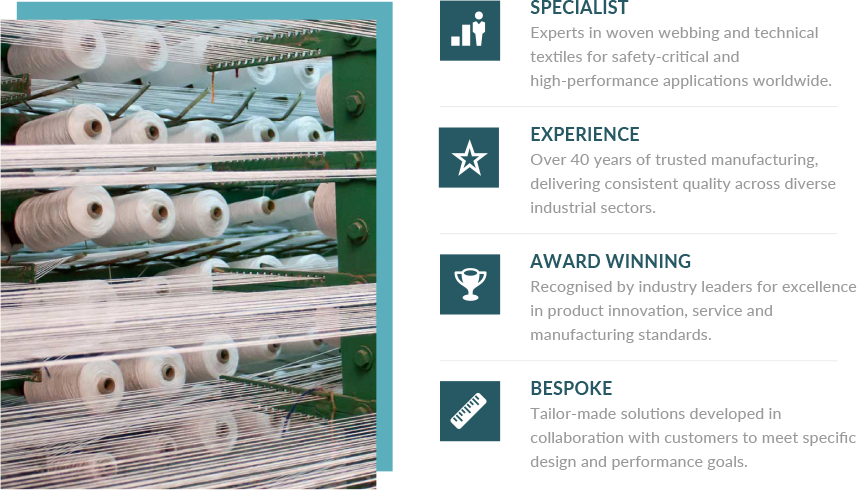 SPECIALIST
Experts in woven webbing and technical textiles for safety-critical and high-performance applications worldwide.

EXPERIENCE
Over 40 years of trusted manufacturing, delivering consistent quality across diverse industrial sectors.

AWARD WINNING
Recognised by industry leaders for excellence in product innovation, service and manufacturing standards.

BESPOKE
Tailor-made solutions developed in collaboration with customers to meet specific design and performance goals.